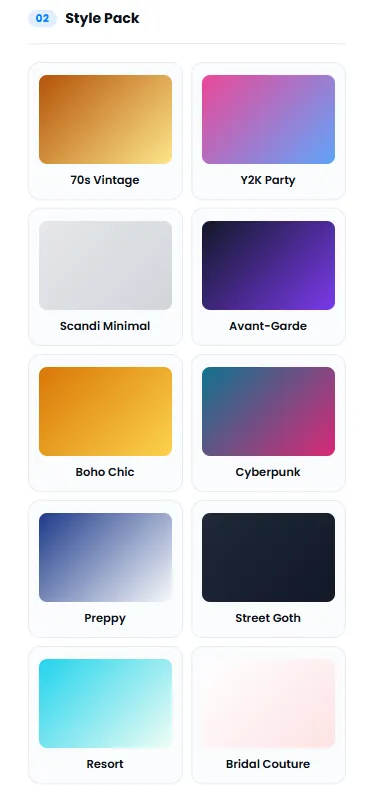 02 Style Pack

70s Vintage

Y2K Party

Scandi Minimal

Avant-Garde

Boho Chic

Cyberpunk

Preppy

Street Goth

Resort

Bridal Couture